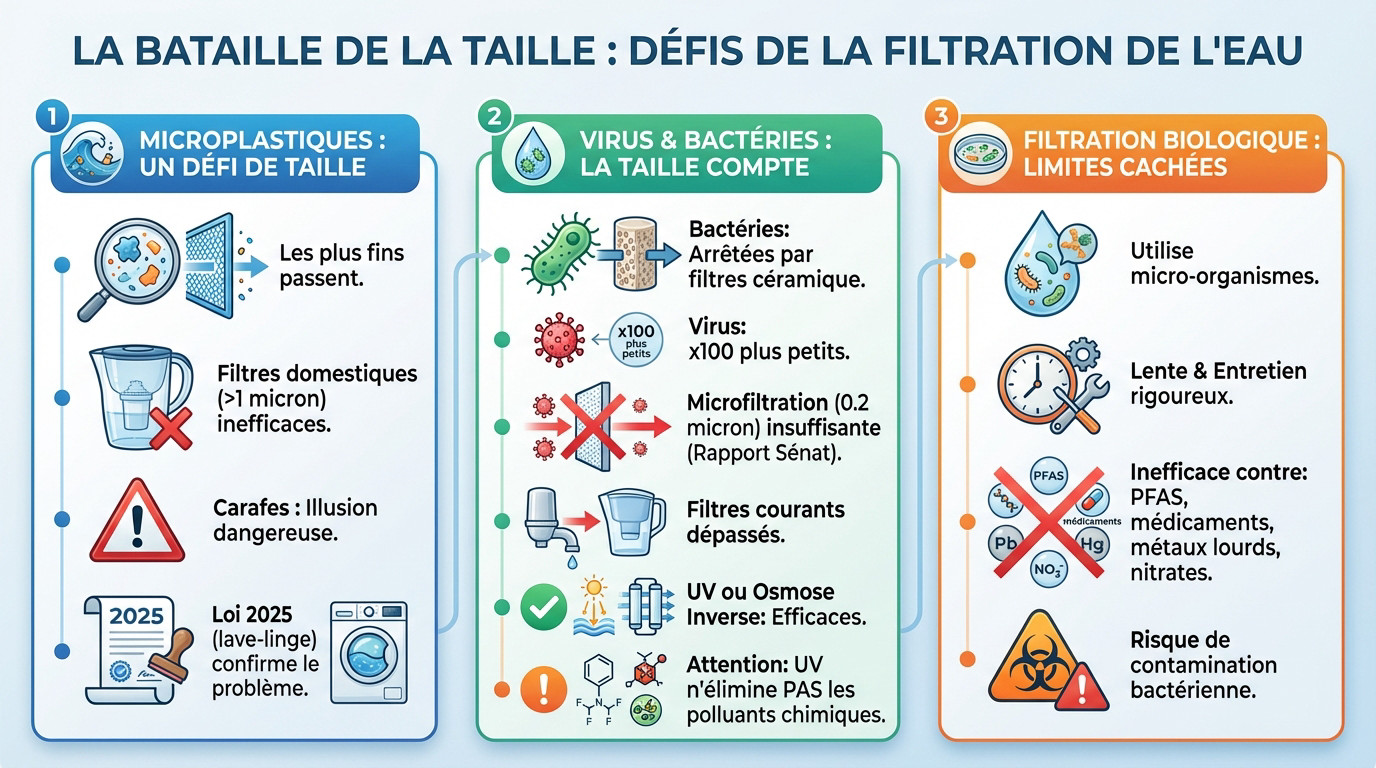 LA BATAILLE DE LA TAILLE : DÉFIS DE LA FILTRATION DE L'EAU

1
MICROPLASTIQUES : UN DÉFI DE TAILLE

Les plus fins passent.

Filtres domestiques (>1 micron) inefficaces.

Carafes : Illusion dangereuse.

2025

Loi 2025 (lave-linge) confirme le problème.

2
VIRUS & BACTÉRIES : LA TAILLE COMPTE

Bactéries: Arrêtées par filtres céramique.

x100 plus petits

Virus: x100 plus petits.

Microfiltration (0.2 micron) insuffisante (Rapport Sénat).

Filtres courants dépassés.

UV ou Osmose Inverse: Efficaces.

Attention: UV n'élimine PAS les polluants chimiques.

3
FILTRATION BIOLOGIQUE : LIMITES CACHÉES

Utilise micro-organismes.

Lente & Entretien rigoureux.

PFAS
médicaments
Pb
Hg
$NO_3^-$

Inefficace contre: PFAS, médicaments, métaux lourds, nitrates.

Risque de contamination bactérienne.