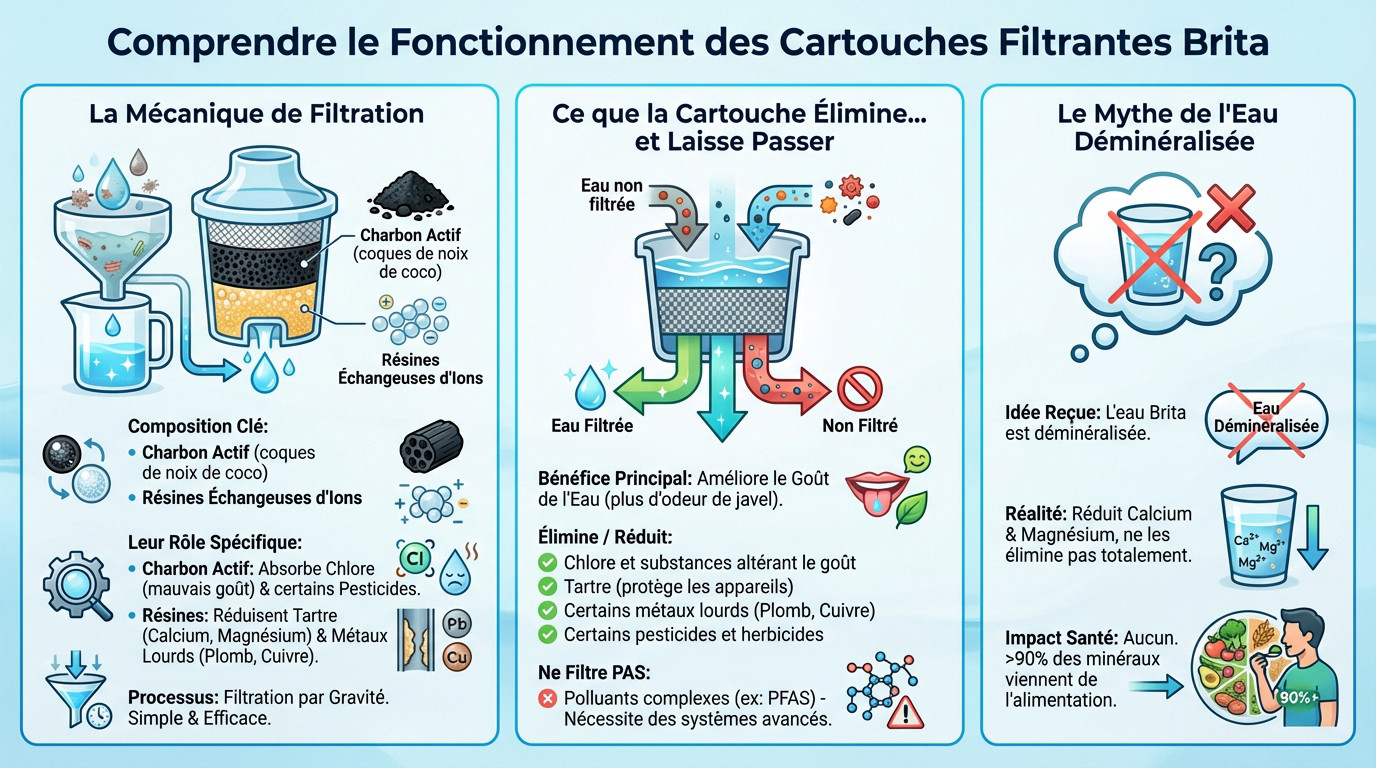 Comprendre le Fonctionnement des Cartouches Filtrantes Brita

La Mécanique de Filtration

Charbon Actif (coques de noix de coco)

Résines Échangeuses d'Ions

Composition Clé:
• Charbon Actif (coques de noix de coco)
• Résines Échangeuses d'Ions

Leur Rôle Spécifique:
• Charbon Actif: Absorbe Chlore (mauvais goût) & certains Pesticides.
• Résines: Réduisent Tartre (Calcium, Magnésium) & Métaux Lourds (Plomb, Cuivre).

Cl

Pb

Cu

Processus: Filtration par Gravité. Simple & Efficace.

Ce que la Cartouche Élimine... et Laisse Passer

Eau non filtrée

Eau Filtrée

Non Filtré

Bénéfice Principal: Améliore le Goût de l'Eau (plus d'odeur de javel).

Élimine / Réduit:
Chlore et substances altérant le goût
Tartre (protège les appareils)
Certains métaux lourds (Plomb, Cuivre)
Certains pesticides et herbicides

Ne Filtre PAS:
Polluants complexes (ex: PFAS) - Nécessite des systèmes avancés.

Le Mythe de l'Eau Déminéralisée

Idée Reçue: L'eau Brita est déminéralisée.

Eau Déminéralisée

Réalité: Réduit Calcium & Magnésium, ne les élimine pas totalement.

$Ca^{2+}$ $Mg^{2+}$ $Mg^{2+}$

Impact Santé: Aucun. >90% des minéraux viennent de l'alimentation.

90%+